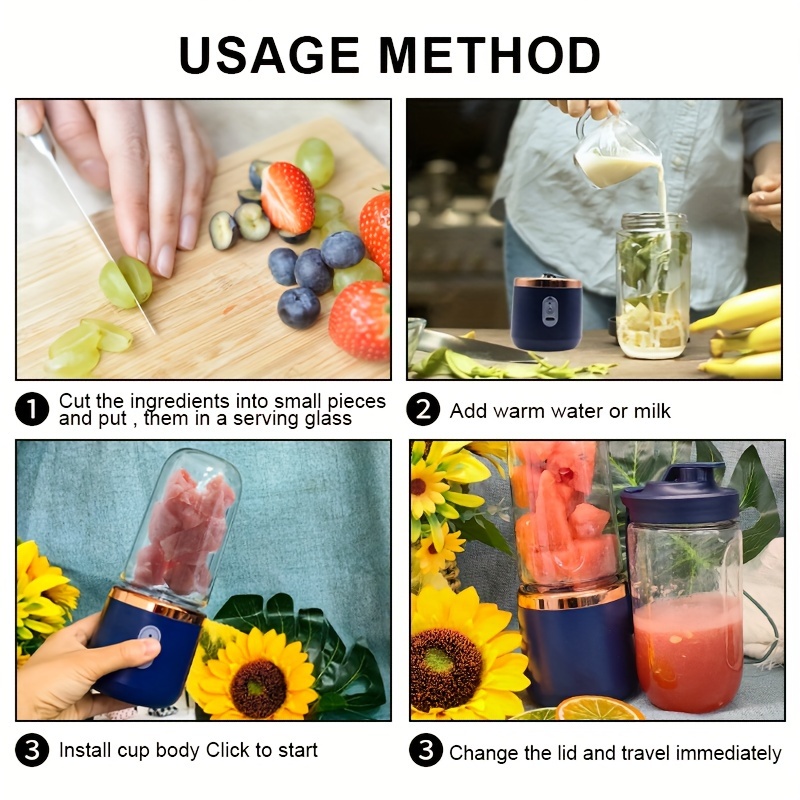 USAGE METHOD

1 Cut the ingredients into small pieces and put , them in a serving glass

2 Add warm water or milk

3 Install cup body Click to start

3 Change the lid and travel immediately