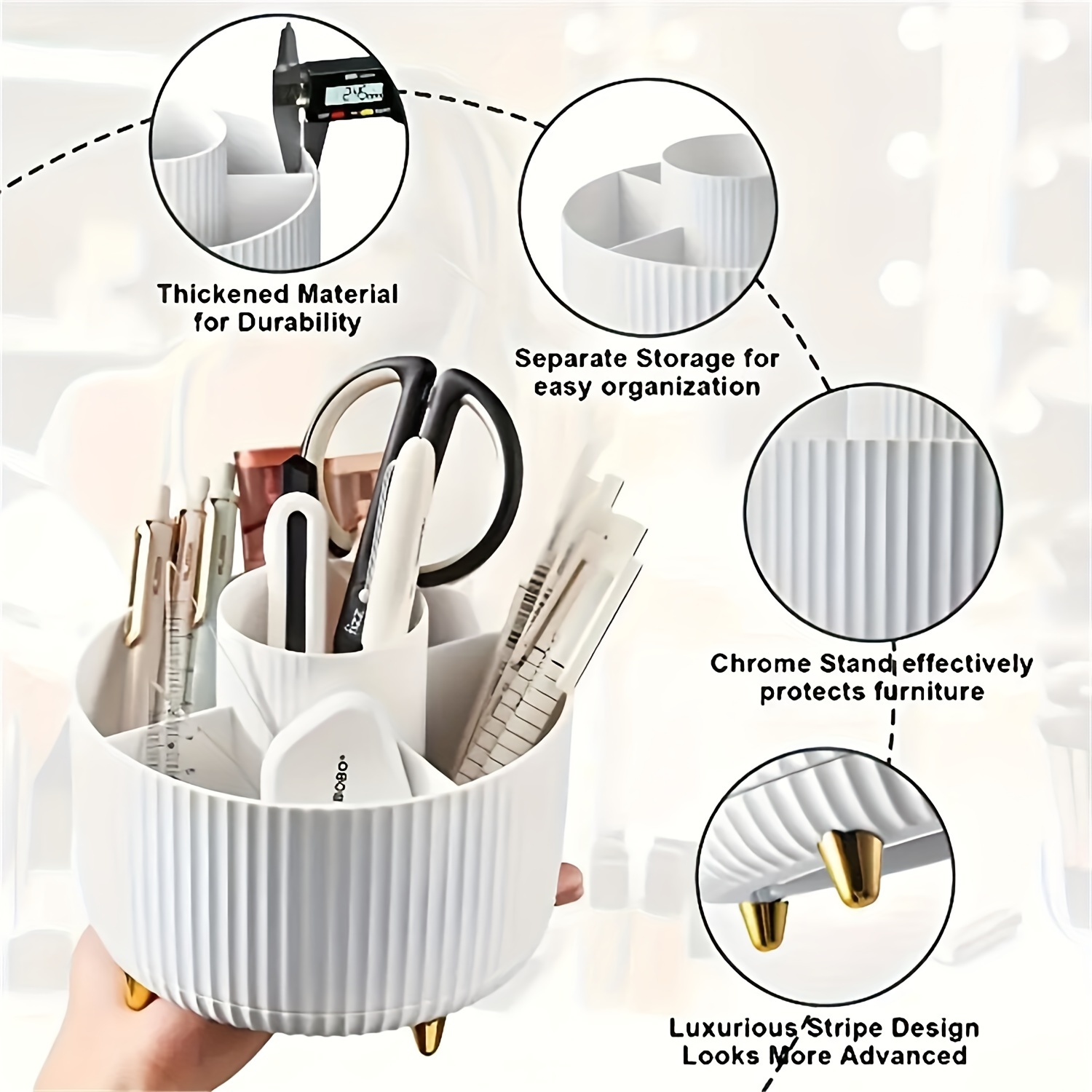 2.45

Thickened Material for Durability

Separate Storage for easy organization

Chrome Stand effectively protects furniture

Luxurious Stripe Design Looks More Advanced

fizz

DOBO