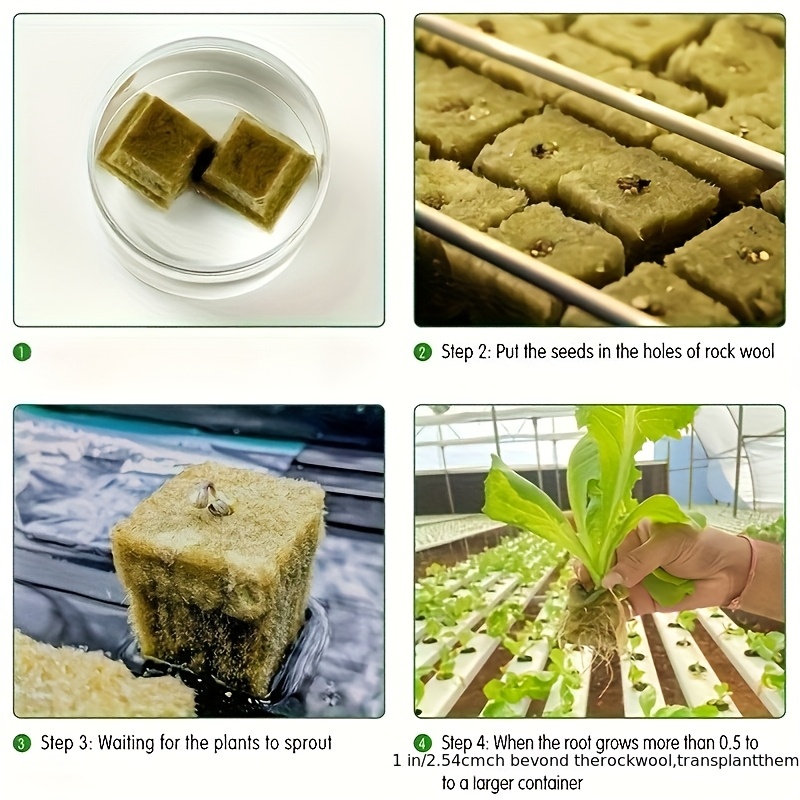 1

2 Step 2: Put the seeds in the holes of rock wool

3 Step 3: Waiting for the plants to sprout

4 Step 4: When the root grows more than 0.5 to 1 in/2.54cmch bevond therockwool,transplantthem to a larger container