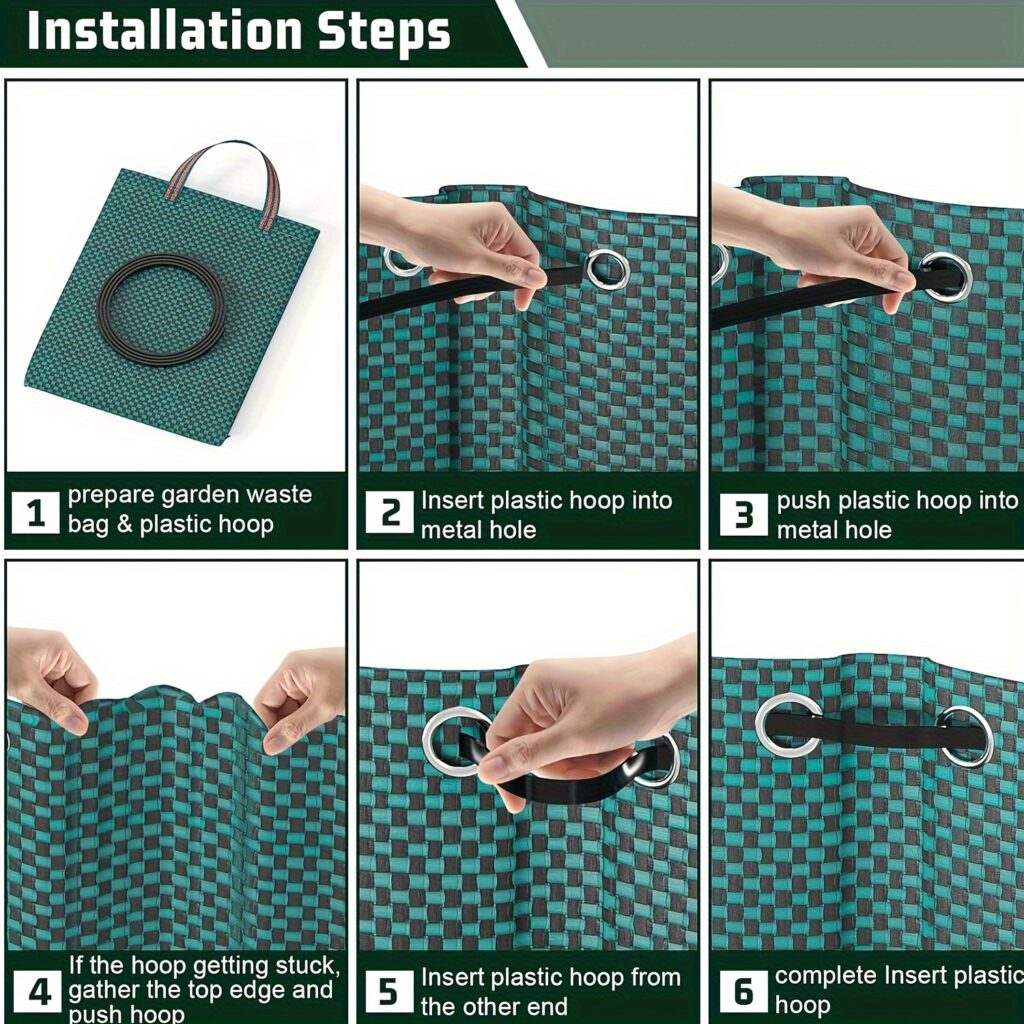 Installation Steps

1 prepare garden waste bag & plastic hoop

2 Insert plastic hoop into metal hole

3 push plastic hoop into metal hole

4 If the hoop getting stuck, gather the top edge and push hoop

5 Insert plastic hoop from the other end

6 complete Insert plastic hoop