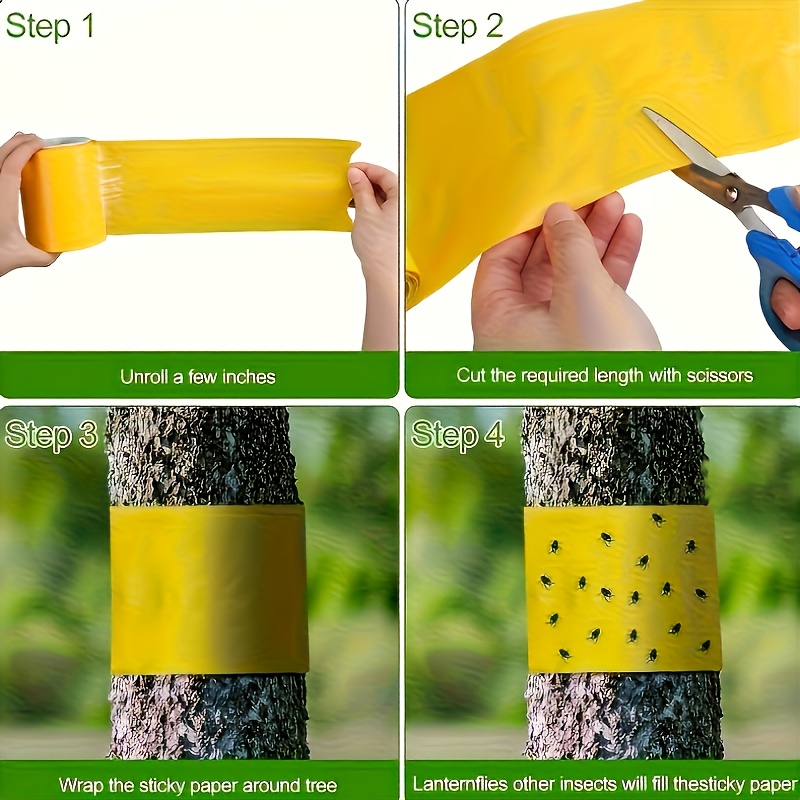 Step 1

Unroll a few inches

Step 2

Cut the required length with scissors

Step 3

Wrap the sticky paper around tree

Step 4

Lanternflies other insects will fill thesticky paper