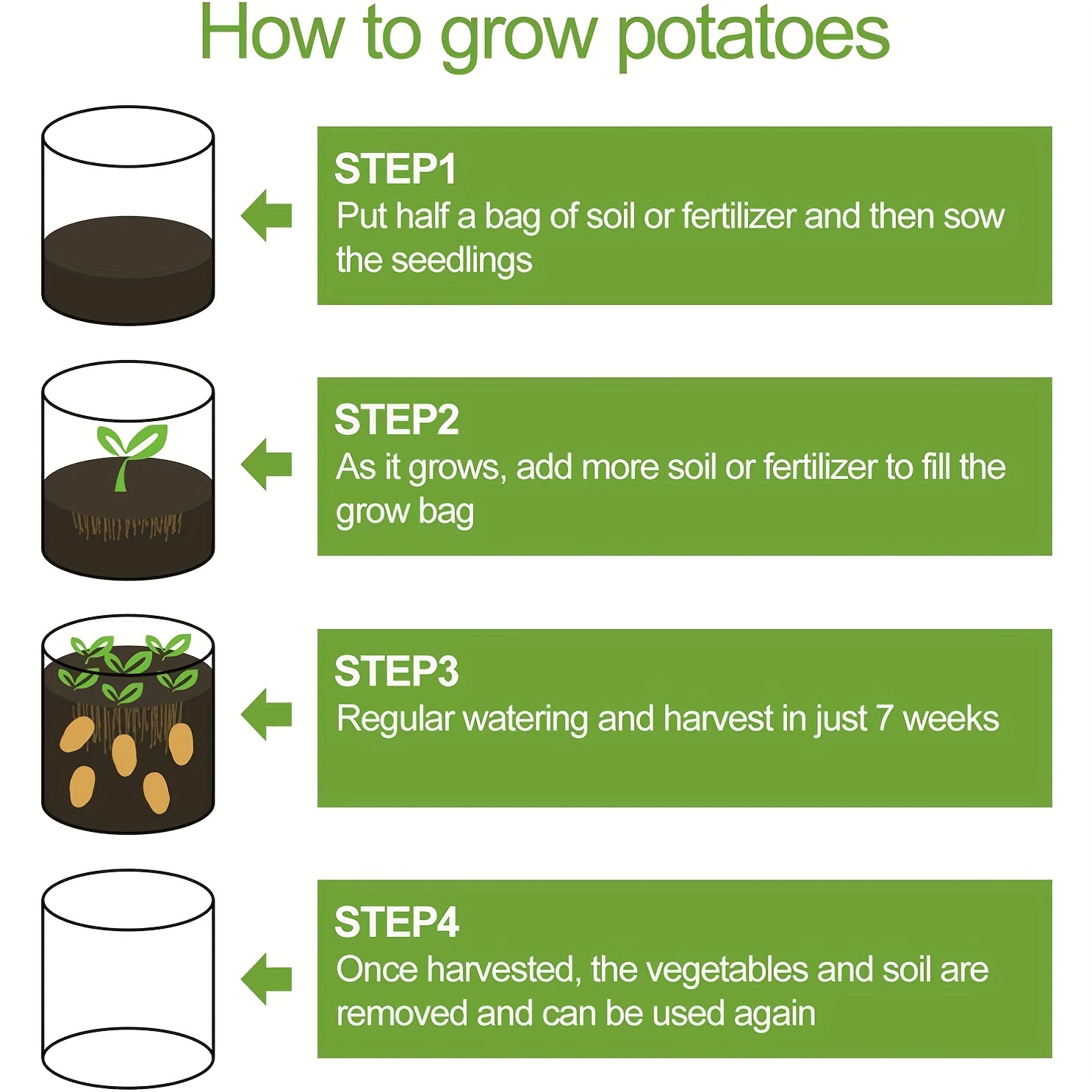 How to grow potatoes

STEP1
Put half a bag of soil or fertilizer and then sow the seedlings

STEP2
As it grows, add more soil or fertilizer to fill the grow bag

STEP3
Regular watering and harvest in just 7 weeks

STEP4
Once harvested, the vegetables and soil are removed and can be used again