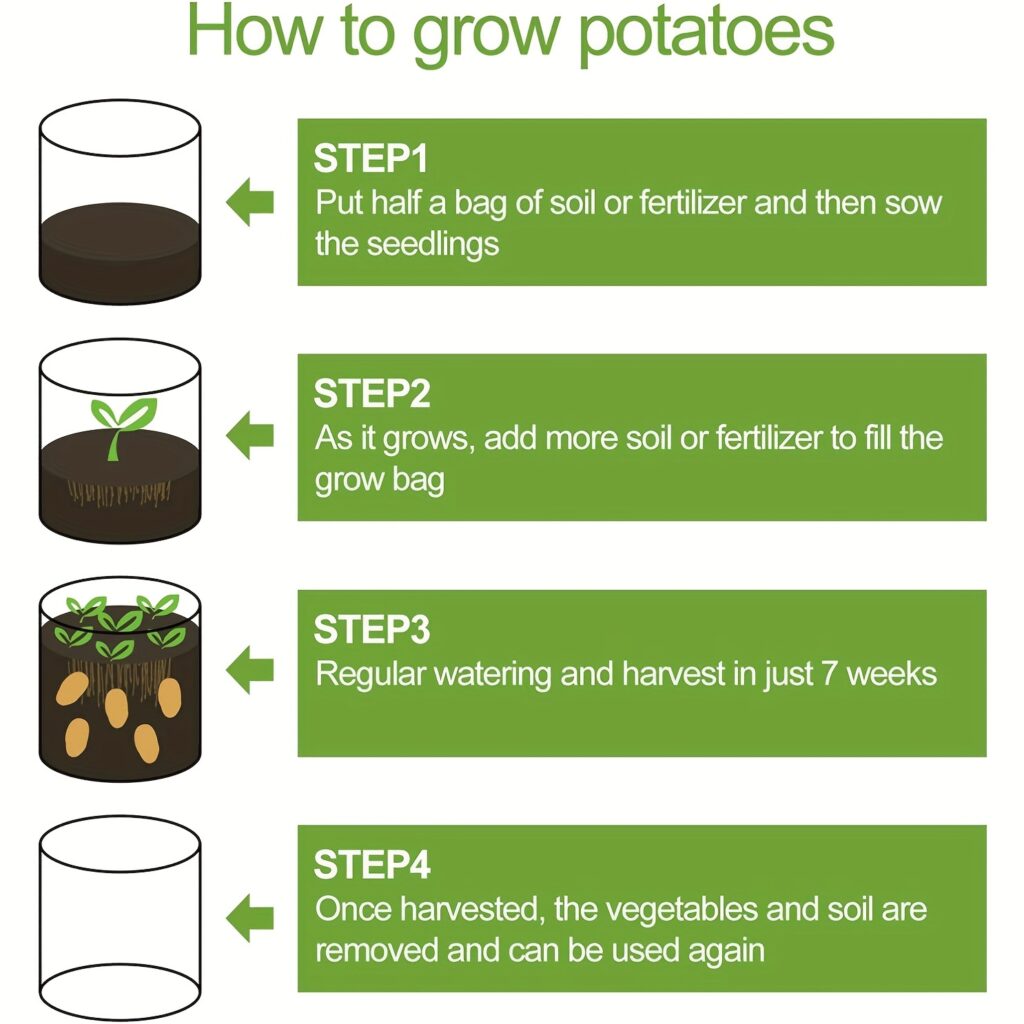 How to grow potatoes

STEP1
Put half a bag of soil or fertilizer and then sow the seedlings

STEP2
As it grows, add more soil or fertilizer to fill the grow bag

STEP3
Regular watering and harvest in just 7 weeks

STEP4
Once harvested, the vegetables and soil are removed and can be used again